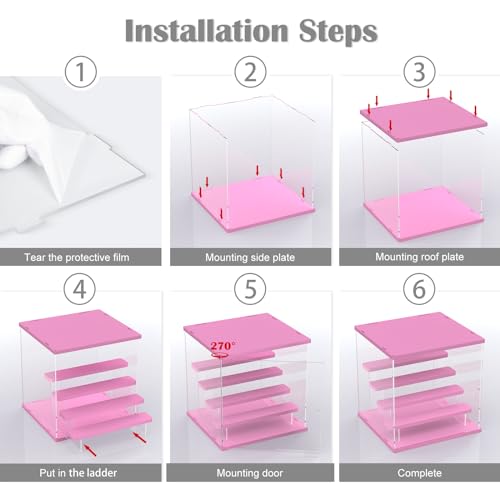 Installation Steps

1

Tear the protective film

2

Mounting side plate

3

Mounting roof plate

4

Put in the ladder

5

270°

Mounting door

6

Complete